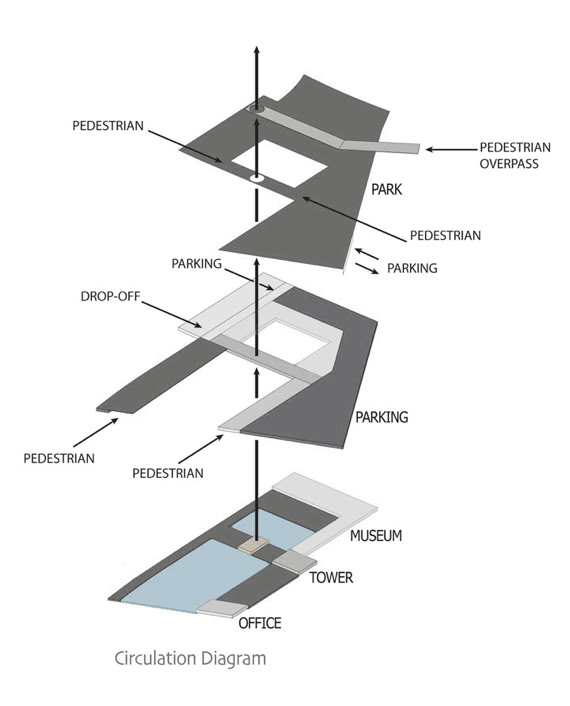 PEDESTRIAN

PEDESTRIAN OVERPASS

PARK

PEDESTRIAN

PARKING

PARKING

DROP-OFF

PARKING

PEDESTRIAN

PEDESTRIAN

MUSEUM

TOWER

OFFICE

Circulation Diagram