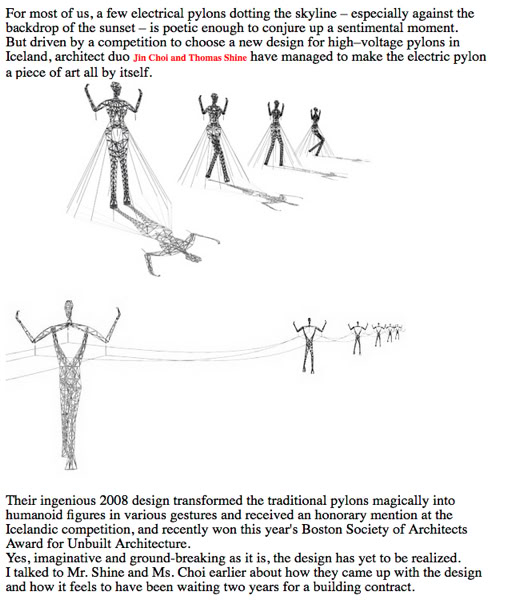 For most of us, a few electrical pylons dotting the skyline – especially against the backdrop of the sunset – is poetic enough to conjure up a sentimental moment. But driven by a competition to choose a new design for high–voltage pylons in Iceland, architect duo Jin Choi and Thomas Shine have managed to make the electric pylon a piece of art all by itself.

Their ingenious 2008 design transformed the traditional pylons magically into humanoid figures in various gestures and received an honorary mention at the Icelandic competition, and recently won this year's Boston Society of Architects Award for Unbuilt Architecture.
Yes, imaginative and ground-breaking as it is, the design has yet to be realized.
I talked to Mr. Shine and Ms. Choi earlier about how they came up with the design and how it feels to have been waiting two years for a building contract.