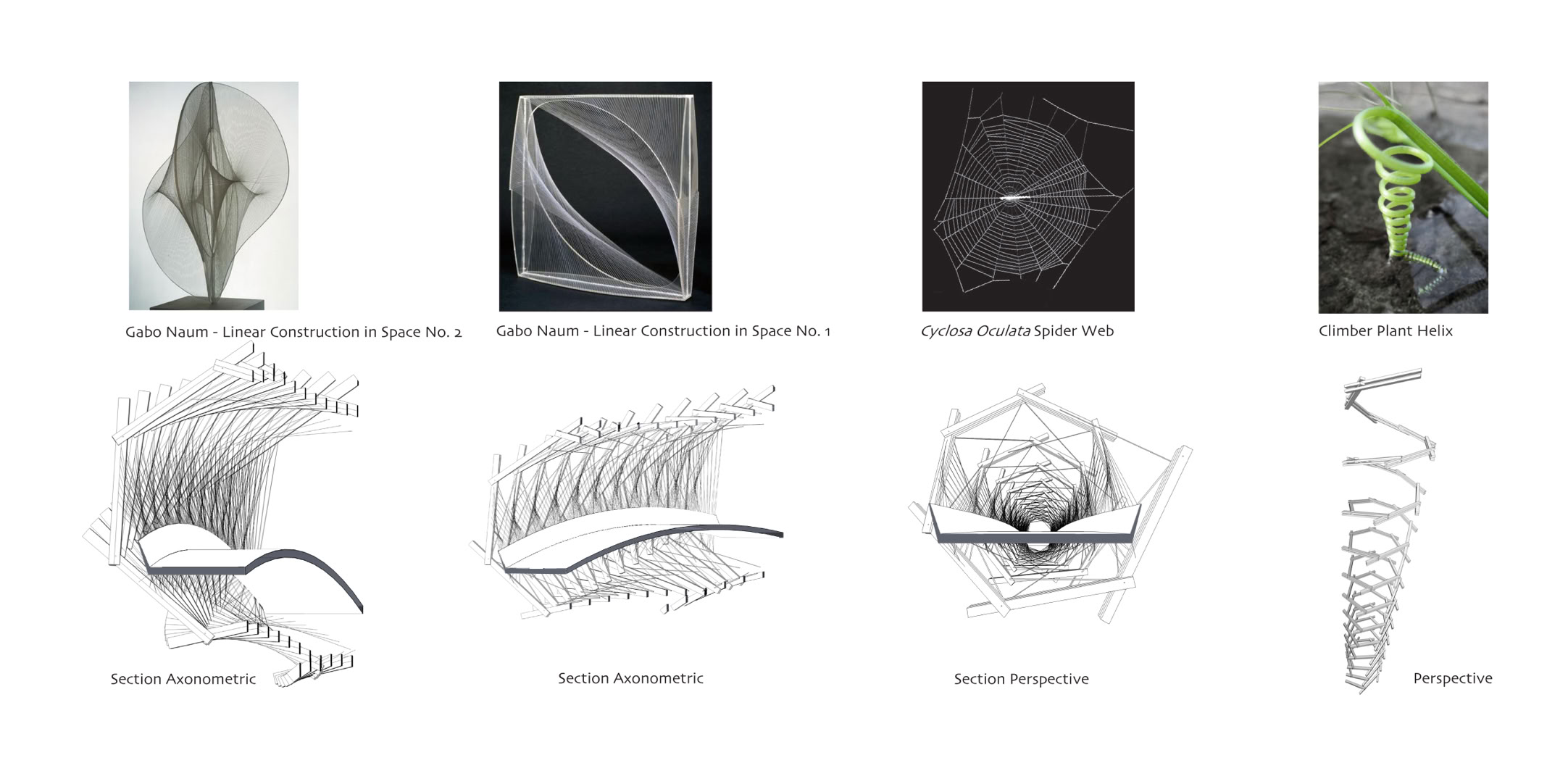 Gabo Naum - Linear Construction in Space No. 2

Gabo Naum - Linear Construction in Space No. 1

Cyclosa Oculata Spider Web

Climber Plant Helix

Section Axonometric

Section Axonometric

Section Perspective

Perspective